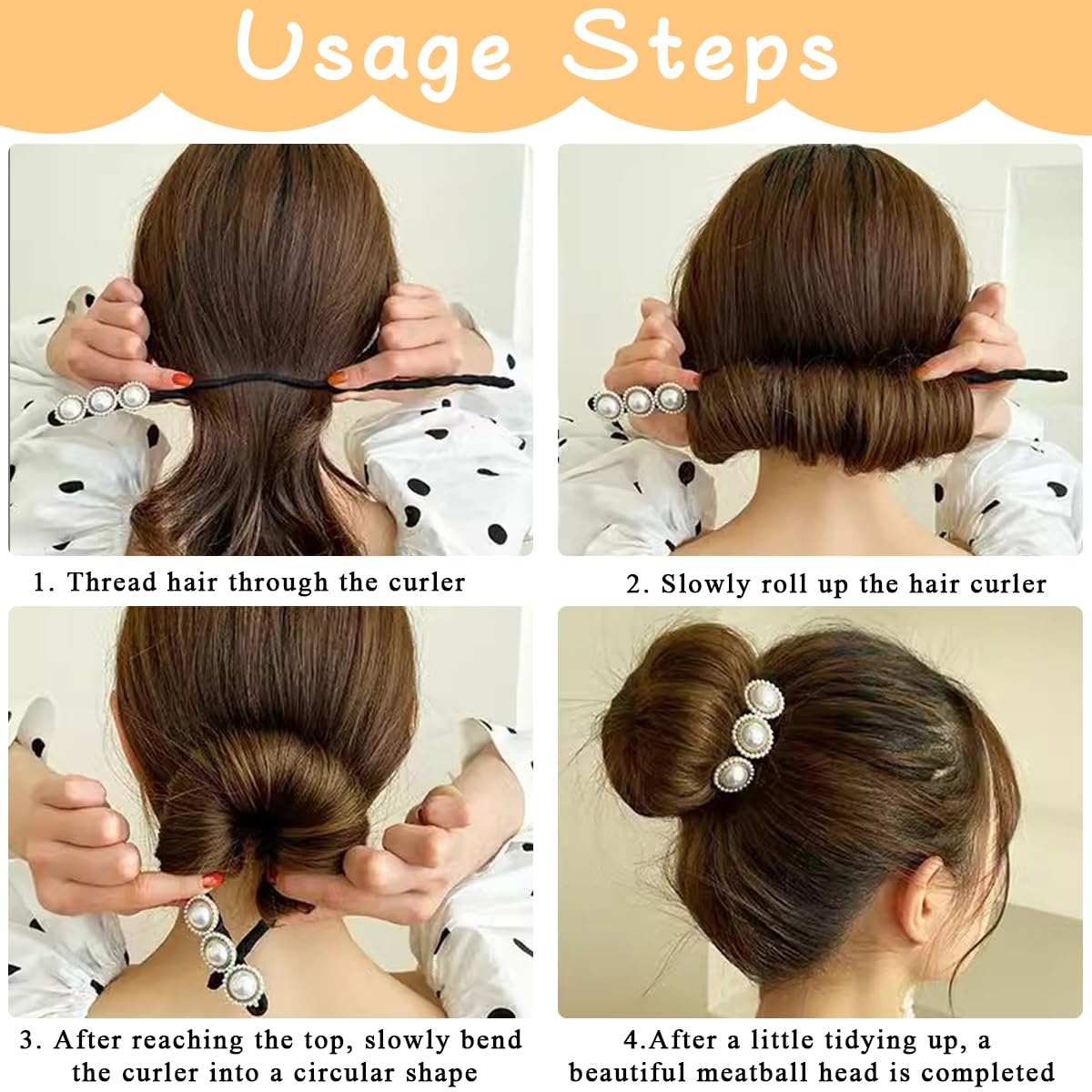 Usage Steps

1. Thread hair through the curler

2. Slowly roll up the hair curler

3. After reaching the top, slowly bend the curler into a circular shape

4.After a little tidying up, a beautiful meatball head is completed